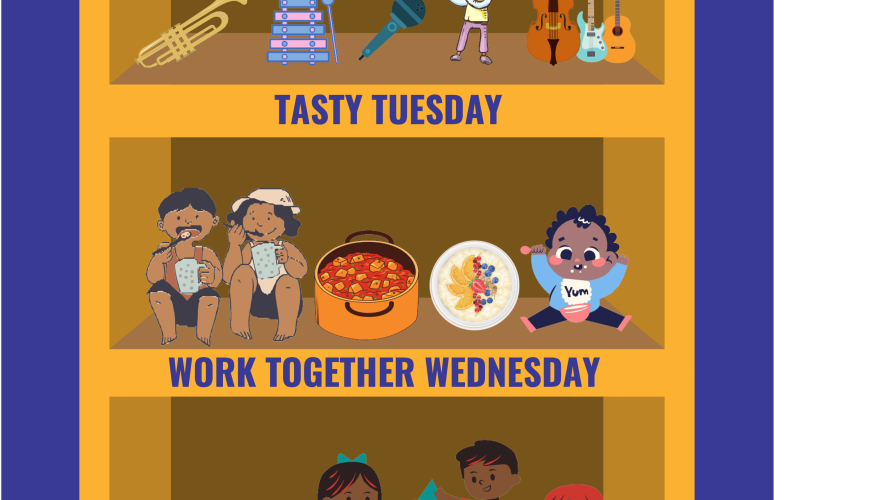 TASTY TUESDAY

Yum

WORK TOGETHER WEDNESDAY