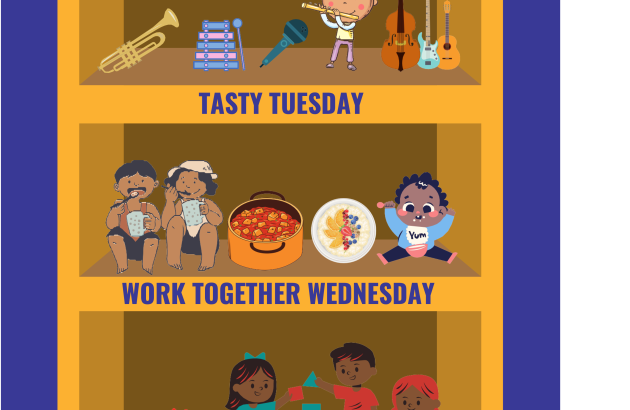 TASTY TUESDAY

Yum

WORK TOGETHER WEDNESDAY