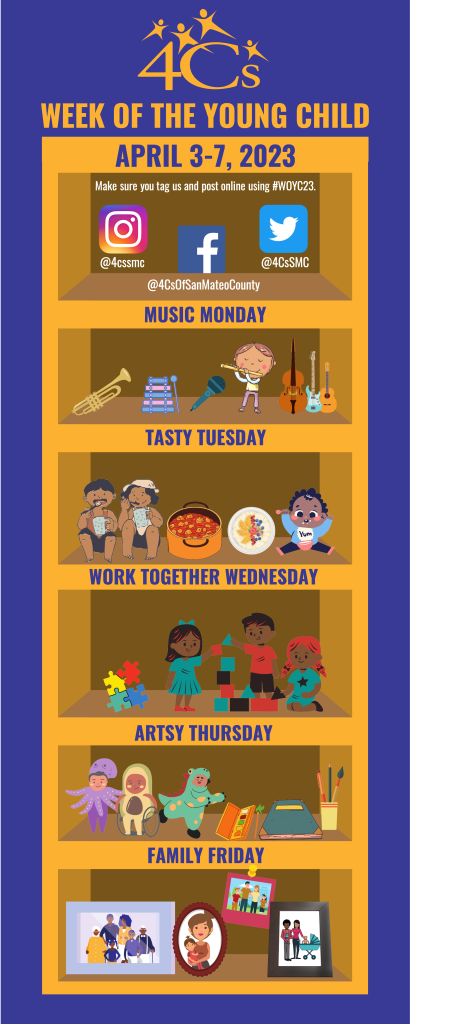 4Cs

WEEK OF THE YOUNG CHILD

APRIL 3-7, 2023

Make sure you tag us and post online using #WOYC23.

@4cssmc

@4CsSMC

@4CsOfSanMateoCounty

MUSIC MONDAY

TASTY TUESDAY

Yum

WORK TOGETHER WEDNESDAY

ARTSY THURSDAY

FAMILY FRIDAY