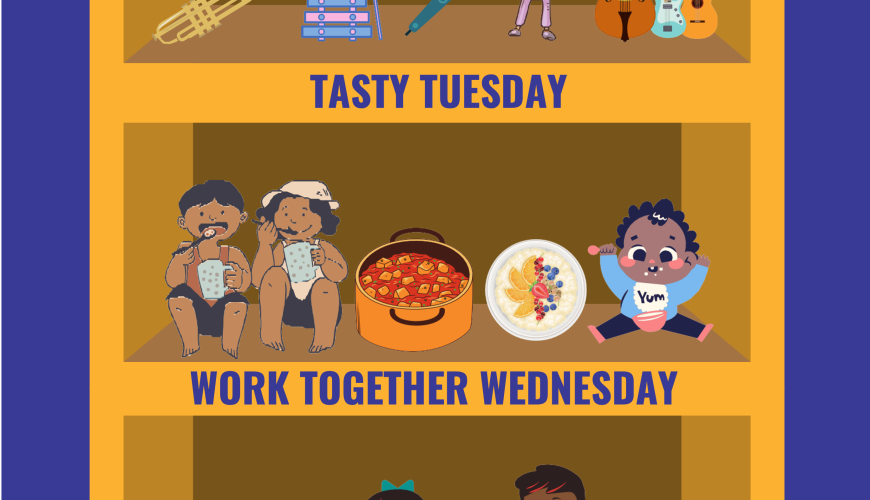 TASTY TUESDAY

Yum

WORK TOGETHER WEDNESDAY