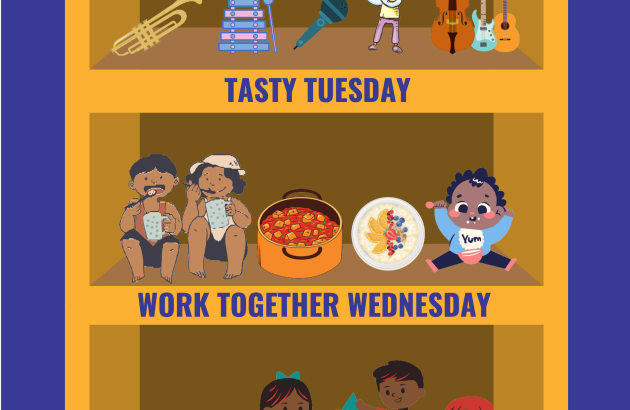 TASTY TUESDAY

Yum

WORK TOGETHER WEDNESDAY