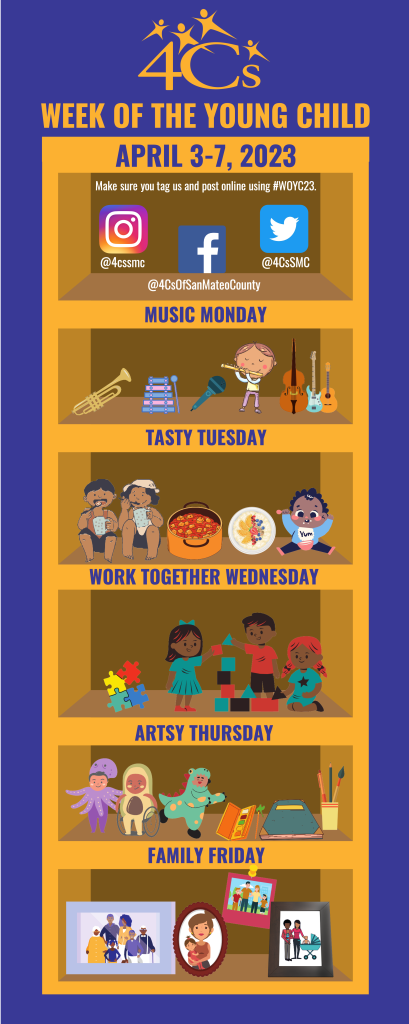 4Cs

WEEK OF THE YOUNG CHILD

APRIL 3-7, 2023

Make sure you tag us and post online using #WOYC23.

@4cssmc

@4CsSMC

@4CsOfSanMateoCounty

MUSIC MONDAY

TASTY TUESDAY

Yum

WORK TOGETHER WEDNESDAY

ARTSY THURSDAY

FAMILY FRIDAY